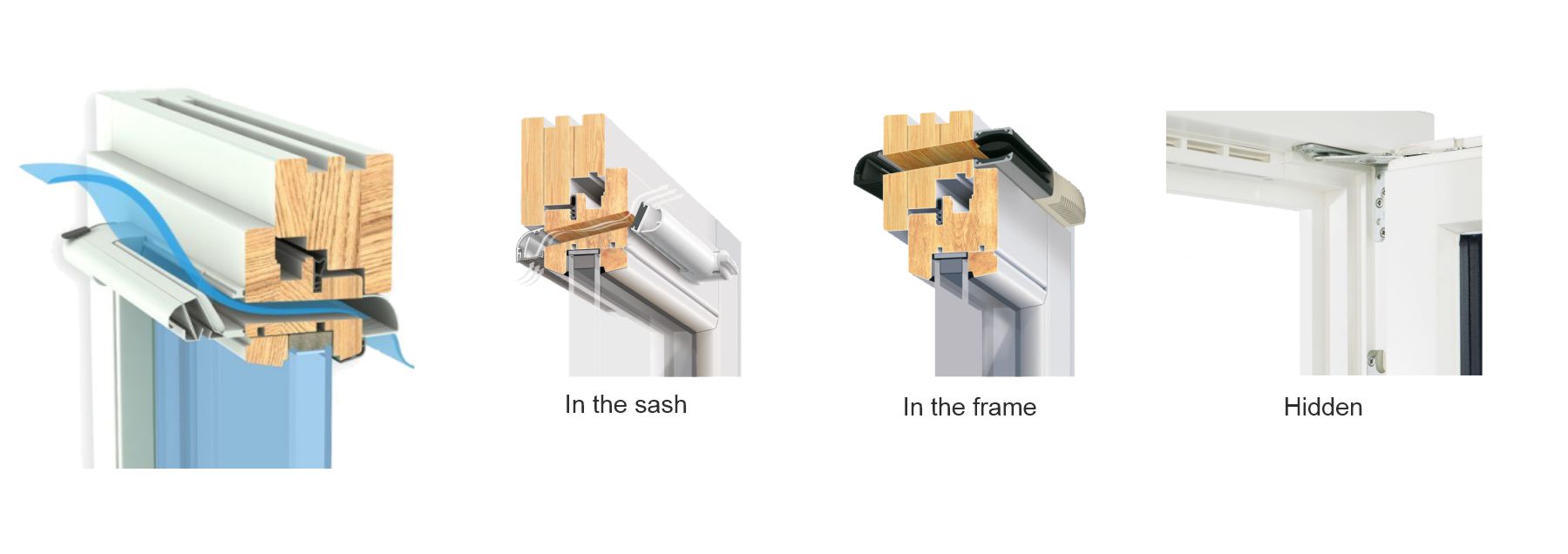 In the sash

In the frame

Hidden